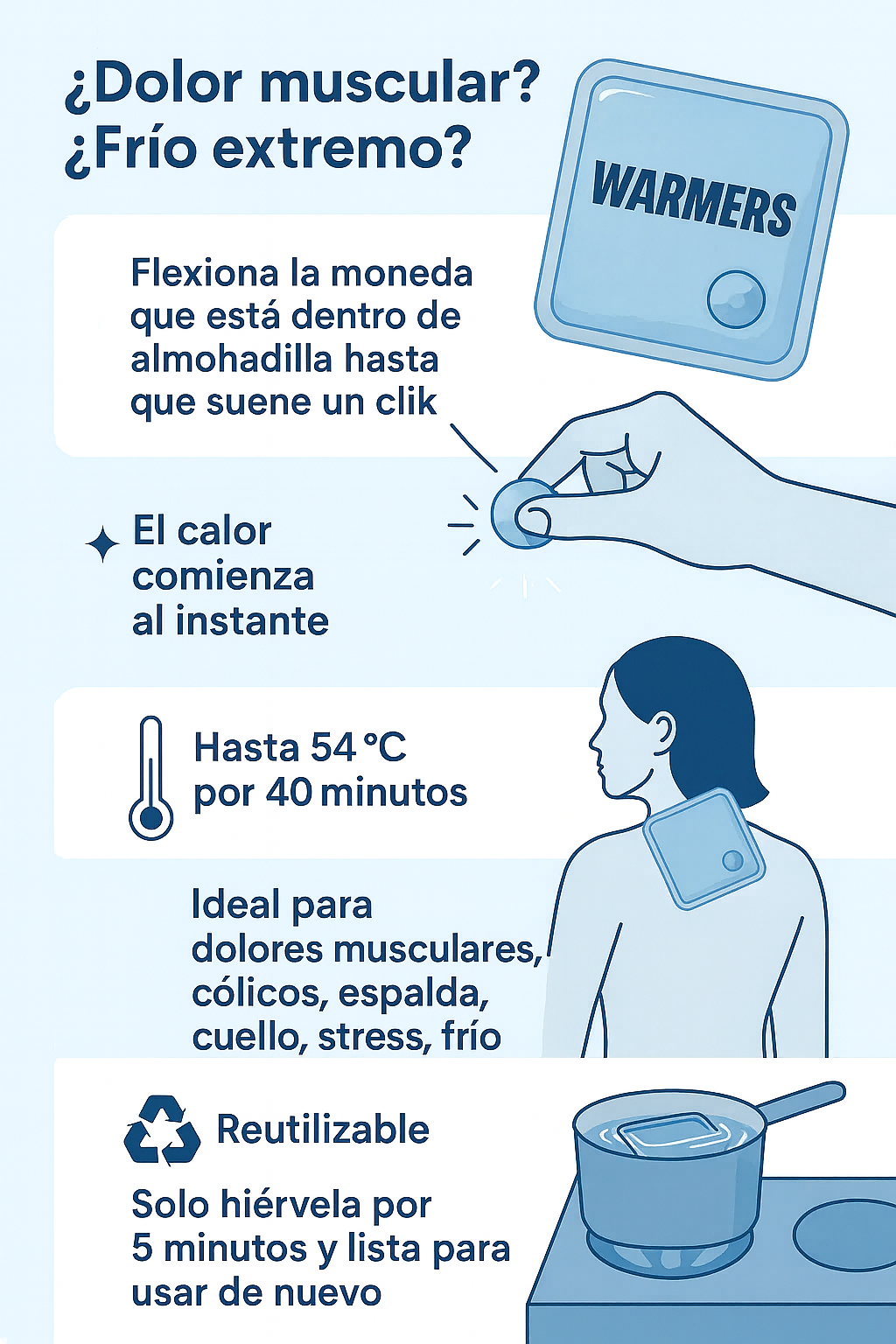 ¿Dolor muscular?
¿Frío extremo?

WARMERS

Flexiona la moneda que está dentro de almohadilla hasta que suene un clik

El calor comienza al instante

Hasta 54 °C por 40 minutos

Ideal para dolores musculares, cólicos, espalda, cuello, stress, frío

Reutilizable

Solo hiérvela por 5 minutos y lista para usar de nuevo